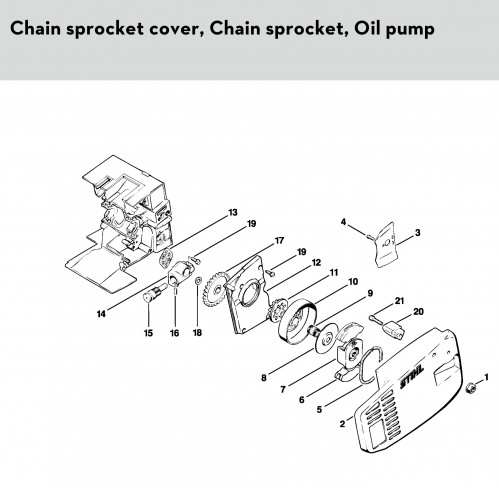 Chain sprocket cover, Chain sprocket, Oil pump

13
19
17
19
12
11
10
9
4
3
21
20
14
15
16
18
8
7
6
5
2
1
STIHL